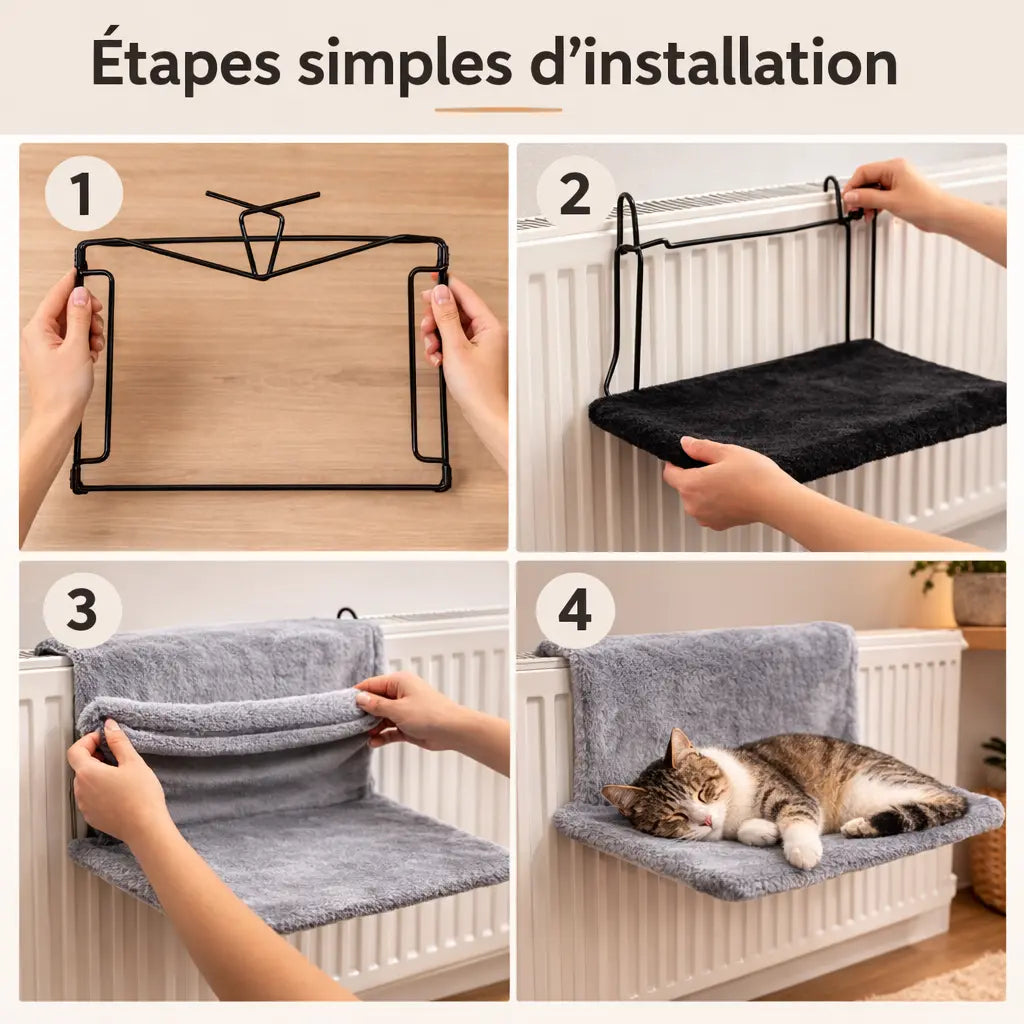 Étapes simples d’installation

1

2

3

4