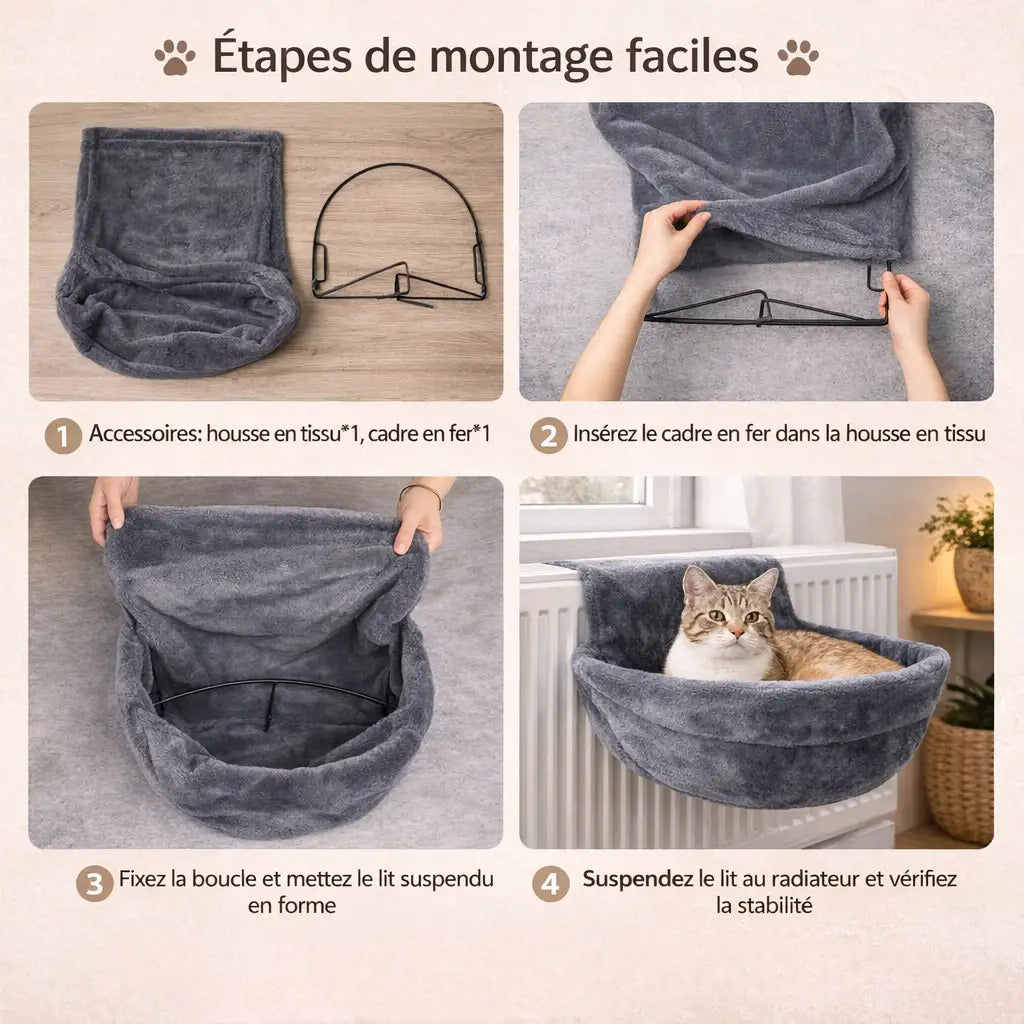 Étapes de montage faciles

1 Accessoires: housse en tissu*1, cadre en fer*1

2 Insérez le cadre en fer dans la housse en tissu

3 Fixez la boucle et mettez le lit suspendu en forme

4 Suspendez le lit au radiateur et vérifiez la stabilité