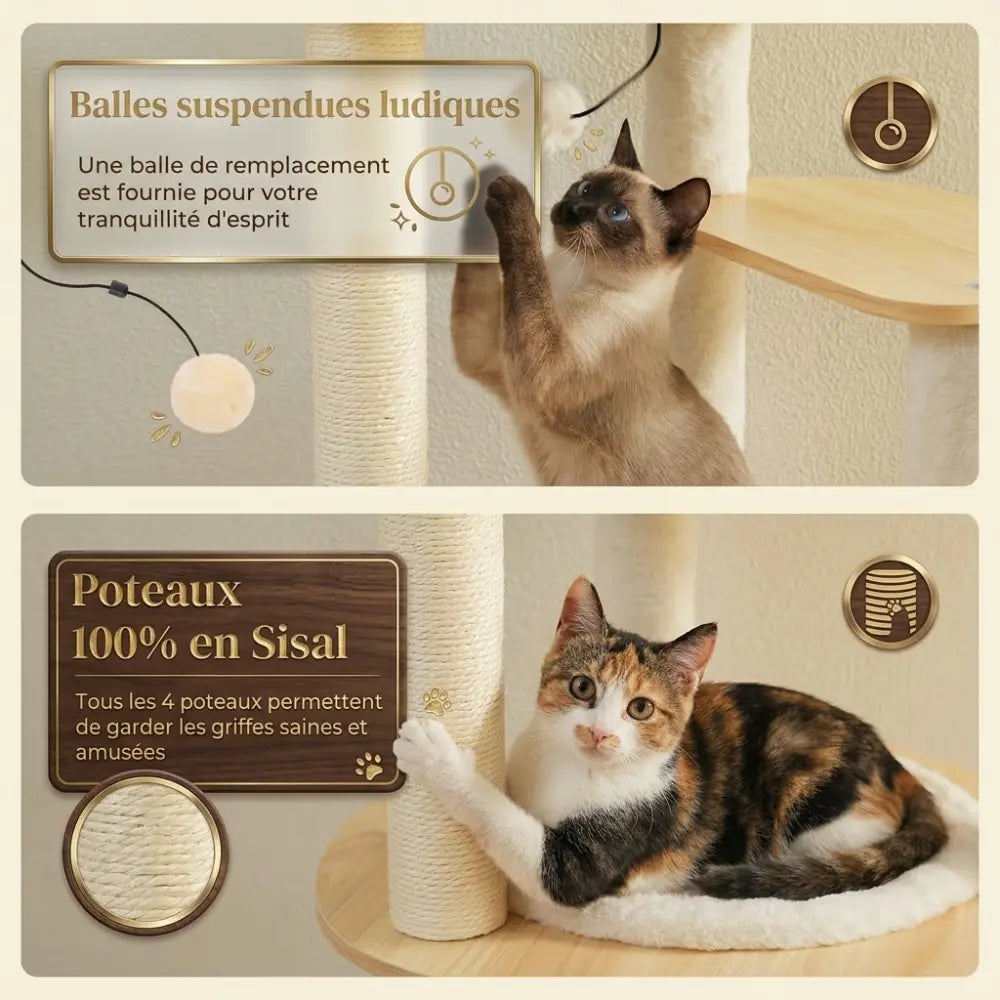 Balles suspendues ludiques

Une balle de remplacement est fournie pour votre tranquillité d'esprit

Poteaux 100% en Sisal

Tous les 4 poteaux permettent de garder les griffes saines et amusées